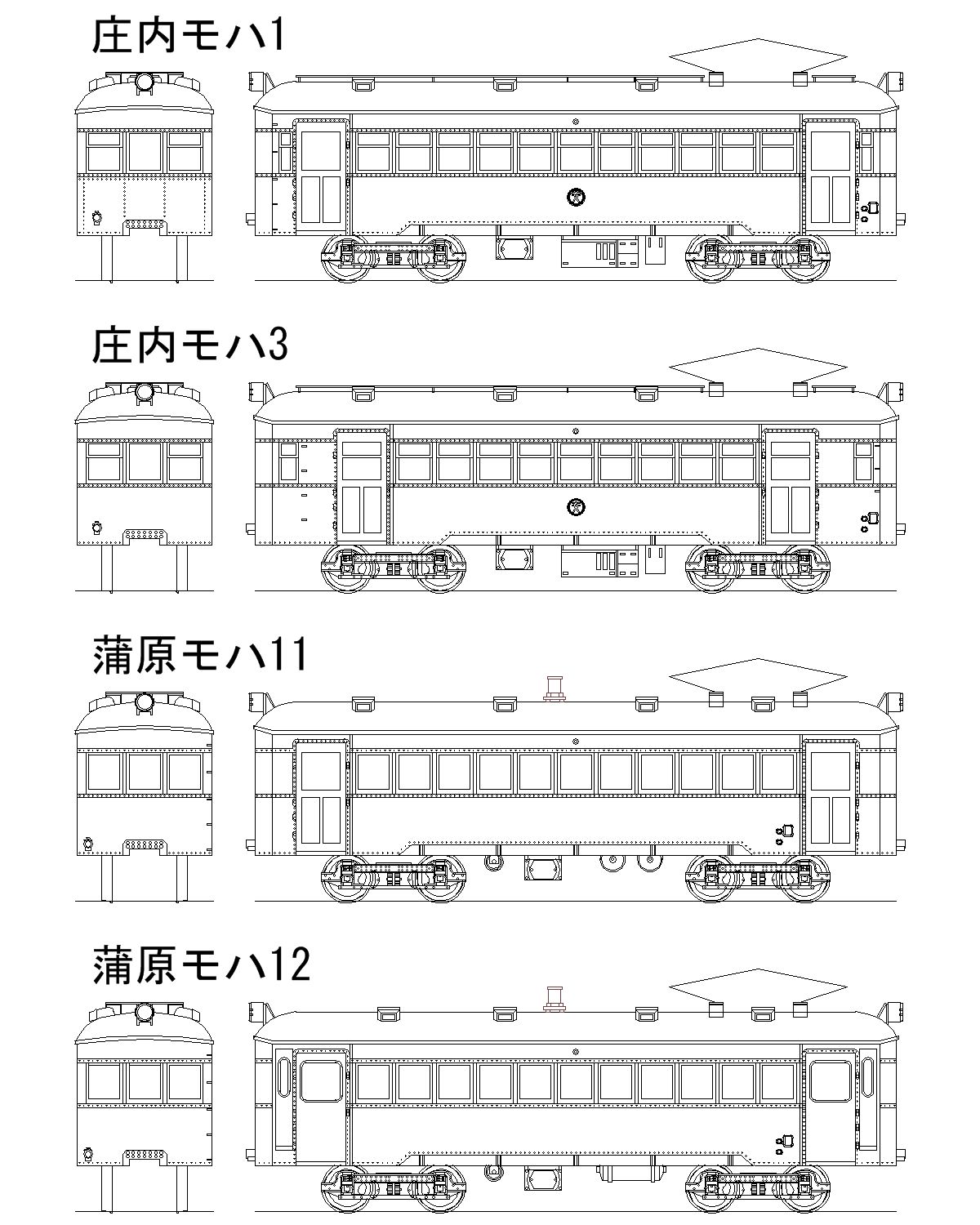 庄内モハ1

庄内モハ3

蒲原モハ11

蒲原モハ12