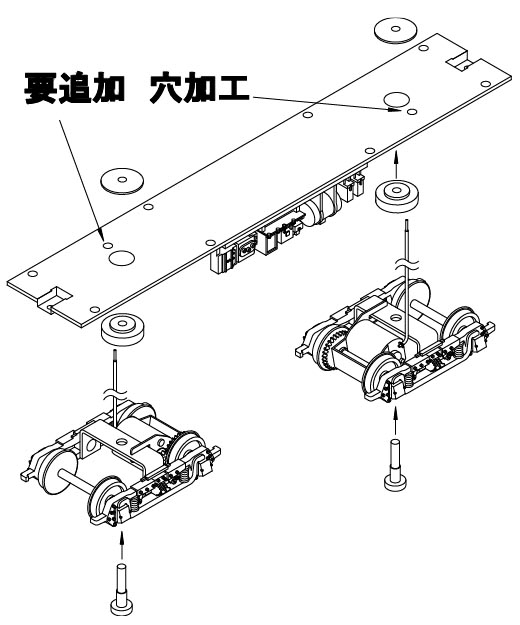 要追加 穴加工